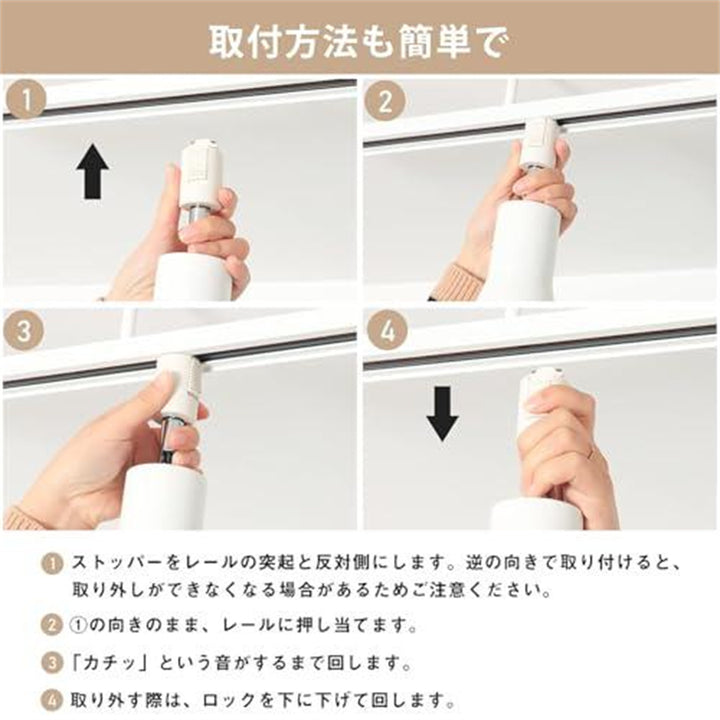 取付方法も簡単で

1

2

3

4

1 ストッパーをレールの突起と反対側にします。逆の向きで取り付けると、取り外しができなくなる場合があるためご注意ください。

2 ①の向きのまま、レールに押し当てます。

3 「カチッ」という音がするまで回します。

4 取り外す際は、ロックを下に下げて回します。