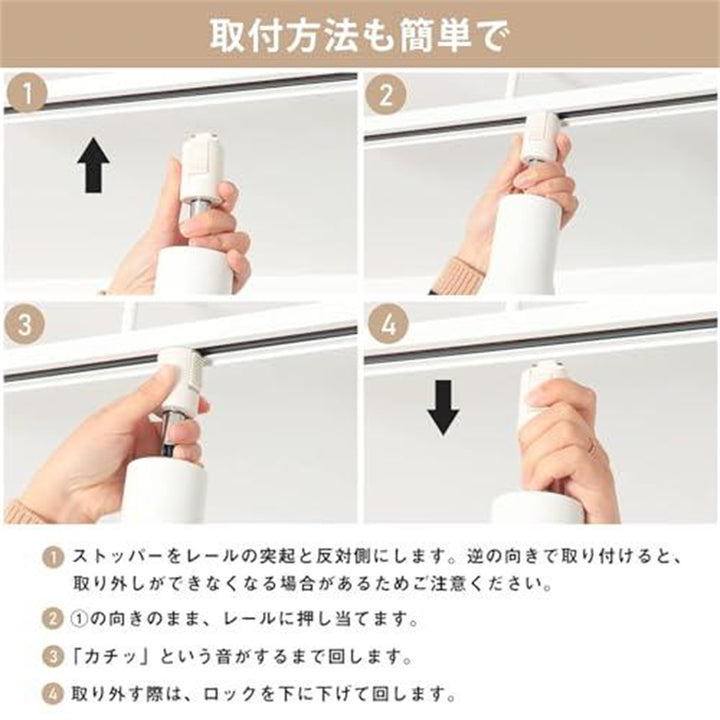 取付方法も簡単で

1

2

3

4

1 ストッパーをレールの突起と反対側にします。逆の向きで取り付けると、取り外しができなくなる場合があるためご注意ください。

2 ①の向きのまま、レールに押し当てます。

3 「カチッ」という音がするまで回します。

4 取り外す際は、ロックを下に下げて回します。